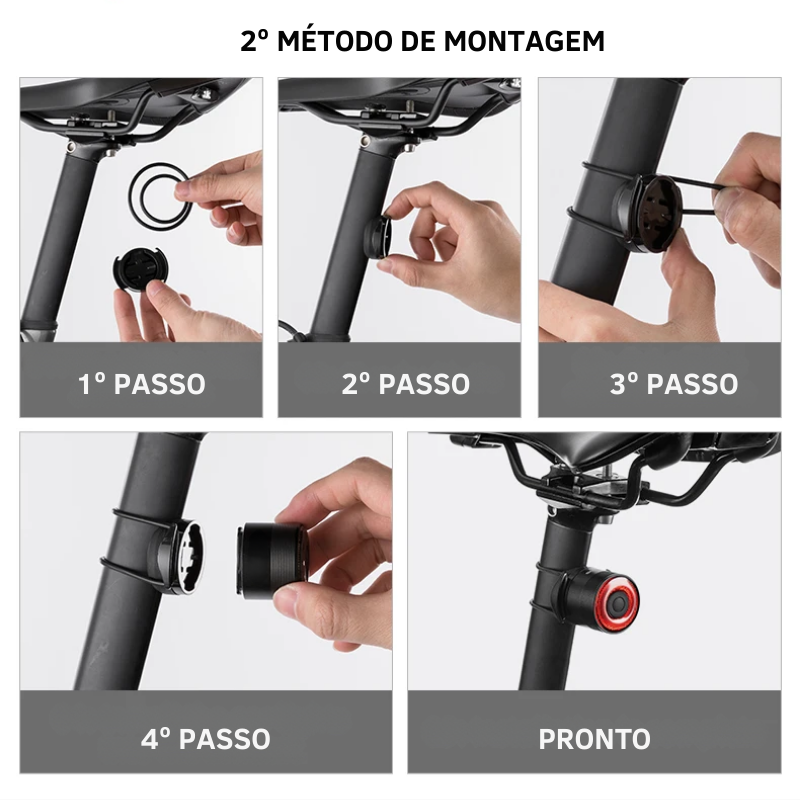 2º MÉTODO DE MONTAGEM

1º PASSO

2º PASSO

3º PASSO

4º PASSO

PRONTO